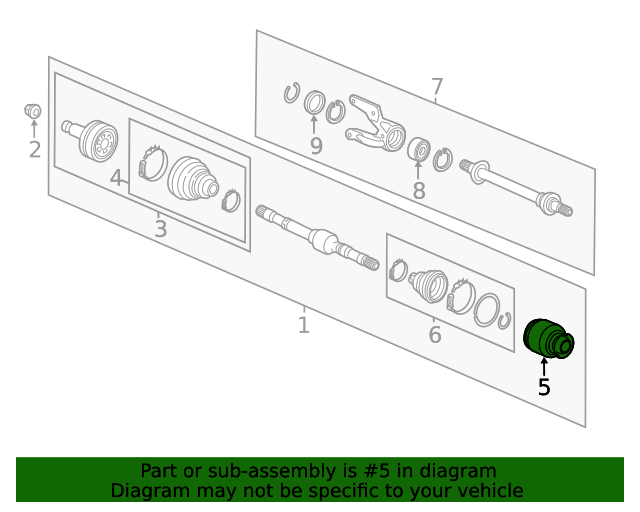 7
2
9
8
4
3
1
6
5

Part or sub-assembly is #5 in diagram
Diagram may not be specific to your vehicle